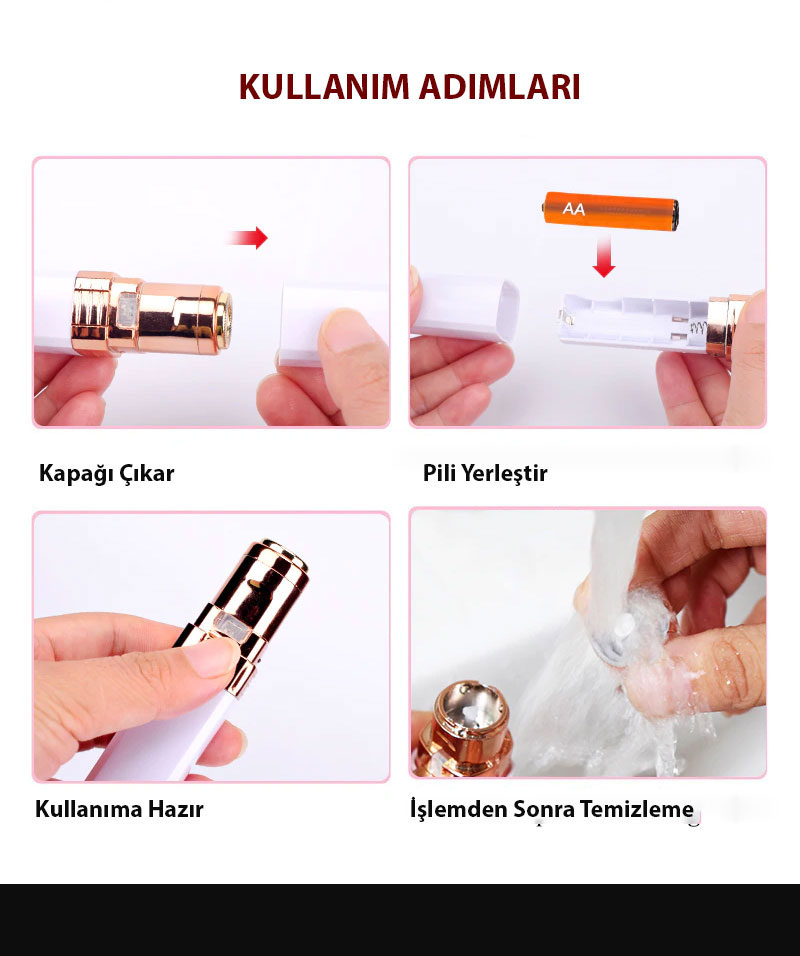 KULLANIM ADIMLARI

AA

Kapağı Çıkar

Pili Yerleştir

Kullanıma Hazır

İşlemden Sonra Temizleme